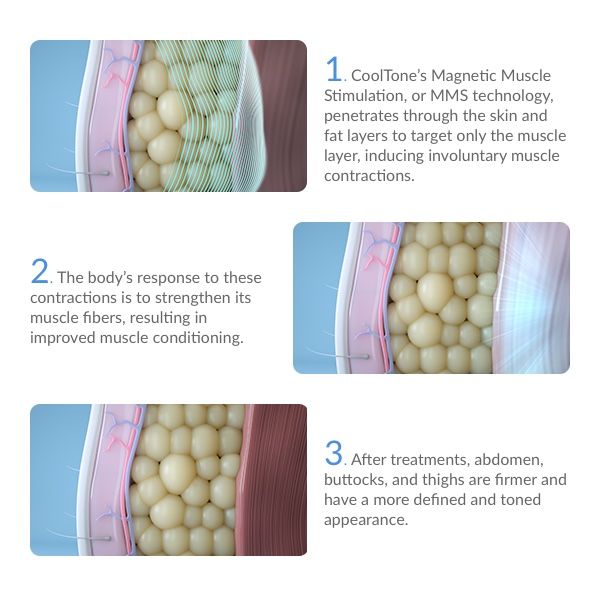 1. CoolTone's Magnetic Muscle Stimulation, or MMS technology, penetrates through the skin and fat layers to target only the muscle layer, inducing involuntary muscle contractions.

2. The body's response to these contractions is to strengthen its muscle fibers, resulting in improved muscle conditioning.

3. After treatments, abdomen, buttocks, and thighs are firmer and have a more defined and toned appearance.